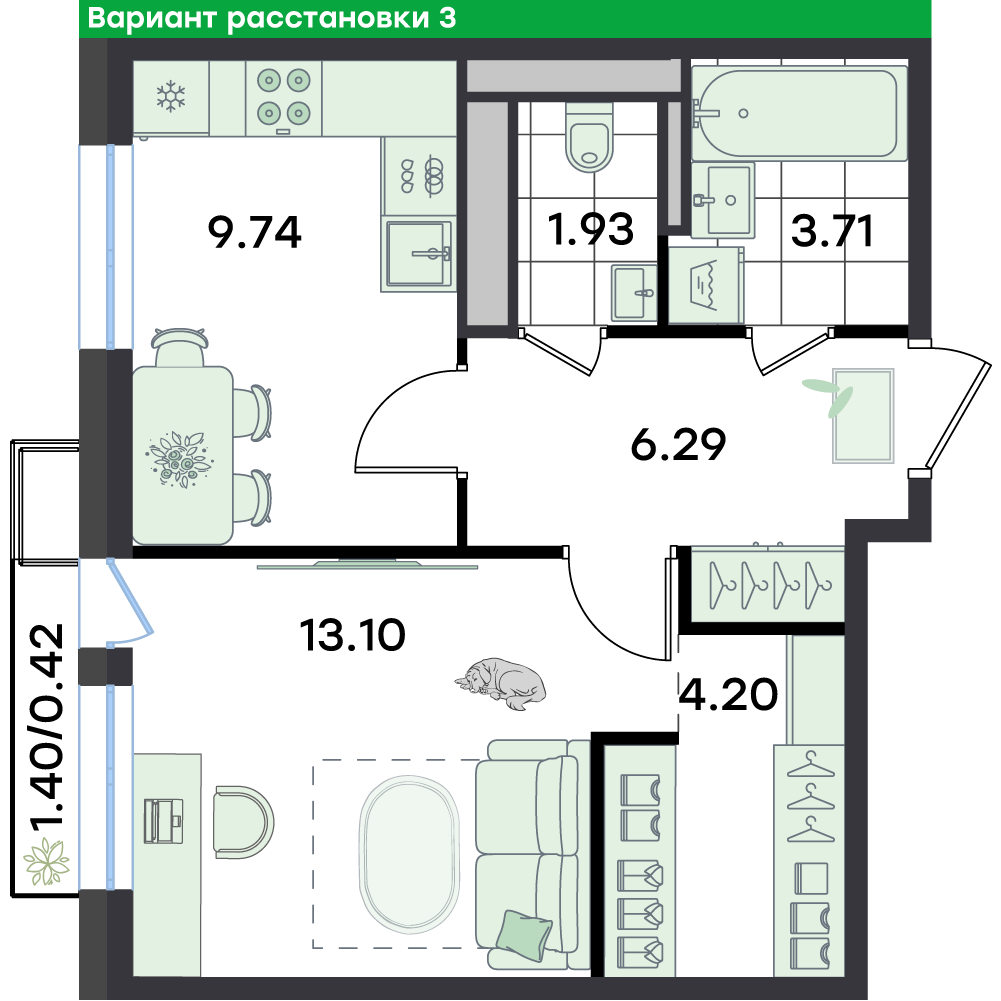 Вариант расстановки 3

9.74

1.93

3.71

6.29

13.10

4.20

1.40/0.42